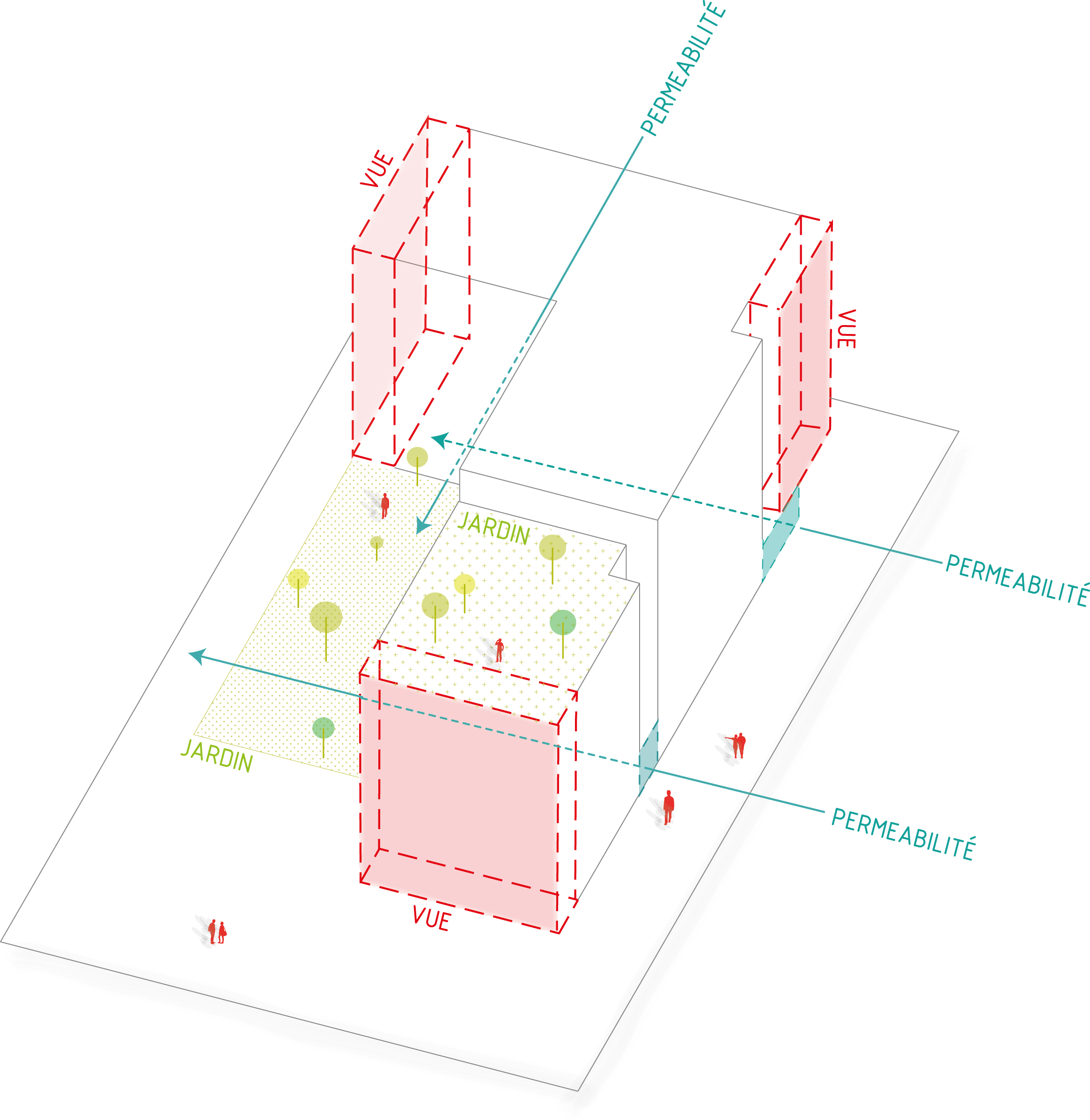 PERMEABILITÉ

VUE

VUE

JARDIN

PERMEABILITÉ

JARDIN

PERMEABILITÉ

VUE